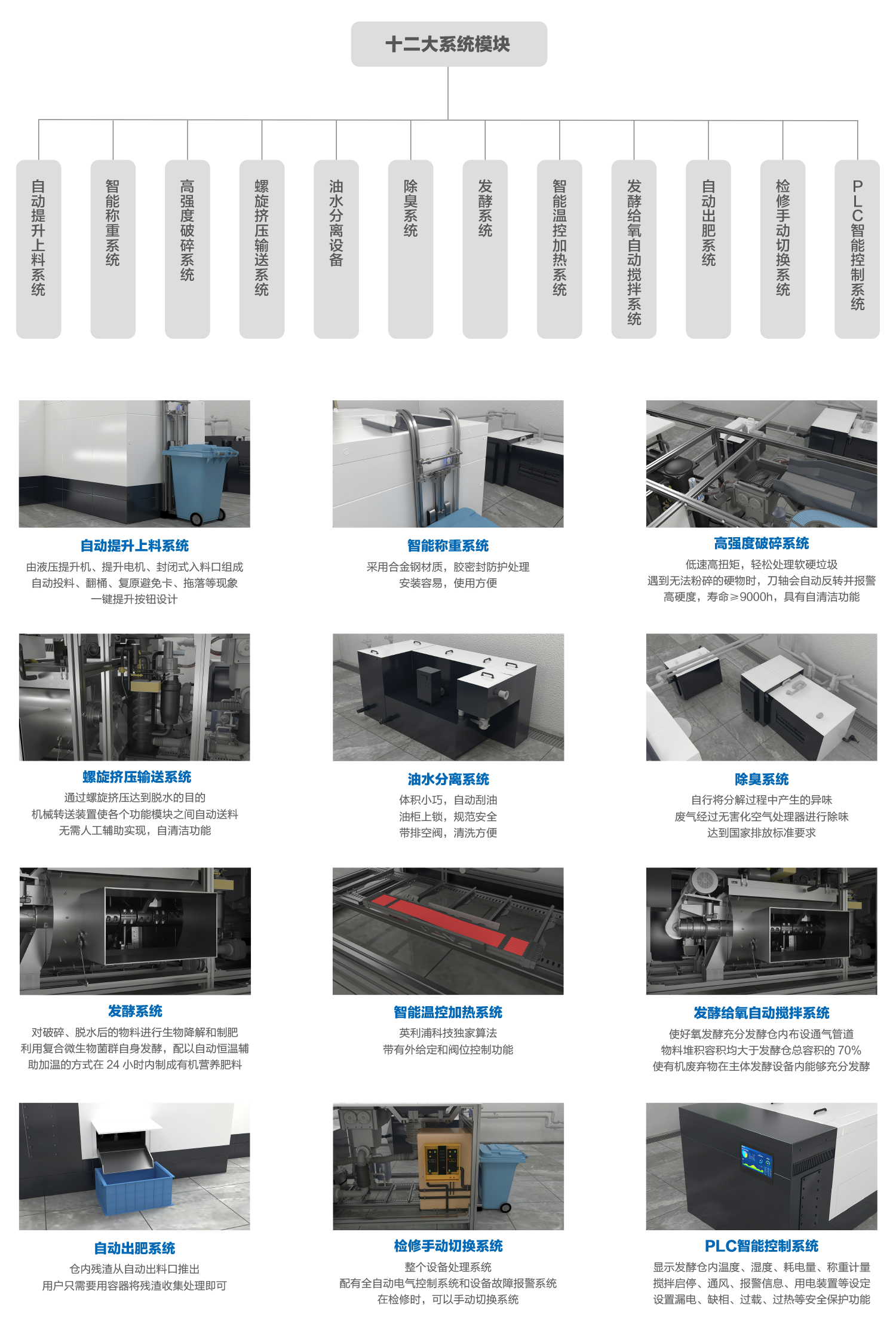 十二大系统模块

自动提升上料系统

智能称重系统

高强度破碎系统

螺旋挤压输送系统

油水分离设备

除臭系统

发酵系统

智能温控加热系统

发酵给氧自动搅拌系统

自动出肥系统

检修手动切换系统

PLC智能控制系统

自动提升上料系统

由液压提升机、提升电机、封闭式入料口组成
自动投料、翻桶、复原避免卡、拖落等现象
一键提升按钮设计

智能称重系统

采用合金钢材质，胶密封防护处理
安装容易，使用方便

高强度破碎系统

低速高扭矩，轻松处理软硬垃圾
遇到无法粉碎的硬物时，刀轴会自动反转并报警
高硬度，寿命≥9000h，具有自清洁功能

螺旋挤压输送系统

通过螺旋挤压达到脱水的目的
机械转送装置使各个功能模块之间自动送料
无需人工辅助实现，自清洁功能

油水分离系统

体积小巧，自动刮油
油柜上锁，规范安全
带排空阀，清洗方便

除臭系统

自行将分解过程中产生的异味
废气经过无害化空气处理器进行除味
达到国家排放标准要求

发酵系统

对破碎、脱水后的物料进行生物降解和制肥
利用复合微生物菌群自身发酵，配以自动恒温辅助加温的方式在 24 小时内制成有机营养肥料

智能温控加热系统

英利浦科技独家算法
带有外给定和阀位控制功能

发酵给氧自动搅拌系统

使好氧发酵充分发酵仓内布设通气管道
物料堆积容积均大于发酵仓总容积的 70%
使有机废弃物在主体发酵设备内能够充分发酵

自动出肥系统

仓内残渣从自动出料口推出
用户只需要用容器将残渣收集处理即可

检修手动切换系统

整个设备处理系统
配有全自动电气控制系统和设备故障报警系统
在检修时，可以手动切换系统

PLC智能控制系统

显示发酵仓内温度、湿度、耗电量、称重计量
搅拌启停、通风、报警信息、用电装置等设定
设置漏电、缺相、过载、过热等安全保护功能